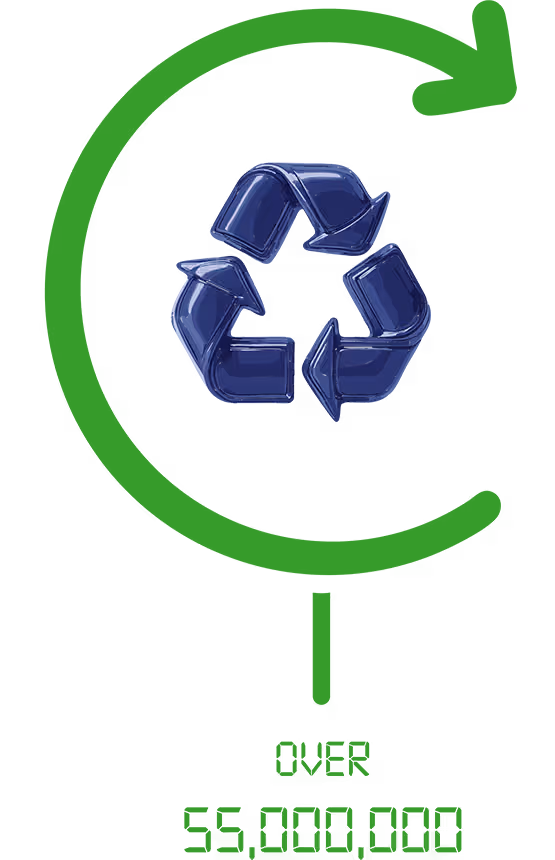 OVER
55,000,000